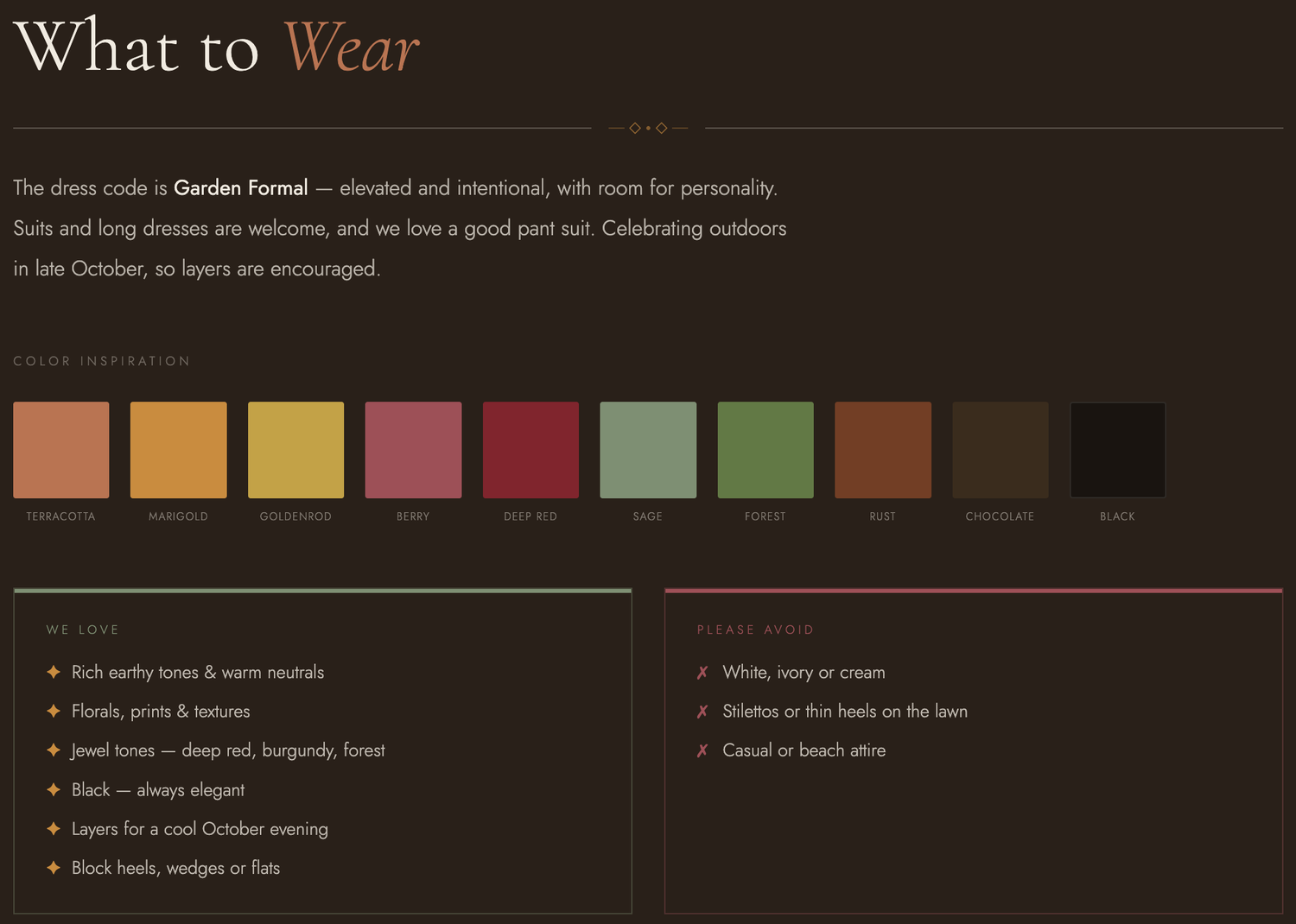 What to Wear

The dress code is Garden Formal — elevated and intentional, with room for personality. Suits and long dresses are welcome, and we love a good pant suit. Celebrating outdoors in late October, so layers are encouraged.

COLOR INSPIRATION

TERRACOTTA

MARIGOLD

GOLDENROD

BERRY

DEEP RED

SAGE

FOREST

RUST

CHOCOLATE

BLACK

WE LOVE

✦ Rich earthy tones & warm neutrals
✦ Florals, prints & textures
✦ Jewel tones — deep red, burgundy, forest
✦ Black — always elegant
✦ Layers for a cool October evening
✦ Block heels, wedges or flats

PLEASE AVOID

✗ White, ivory or cream
✗ Stilettos or thin heels on the lawn
✗ Casual or beach attire