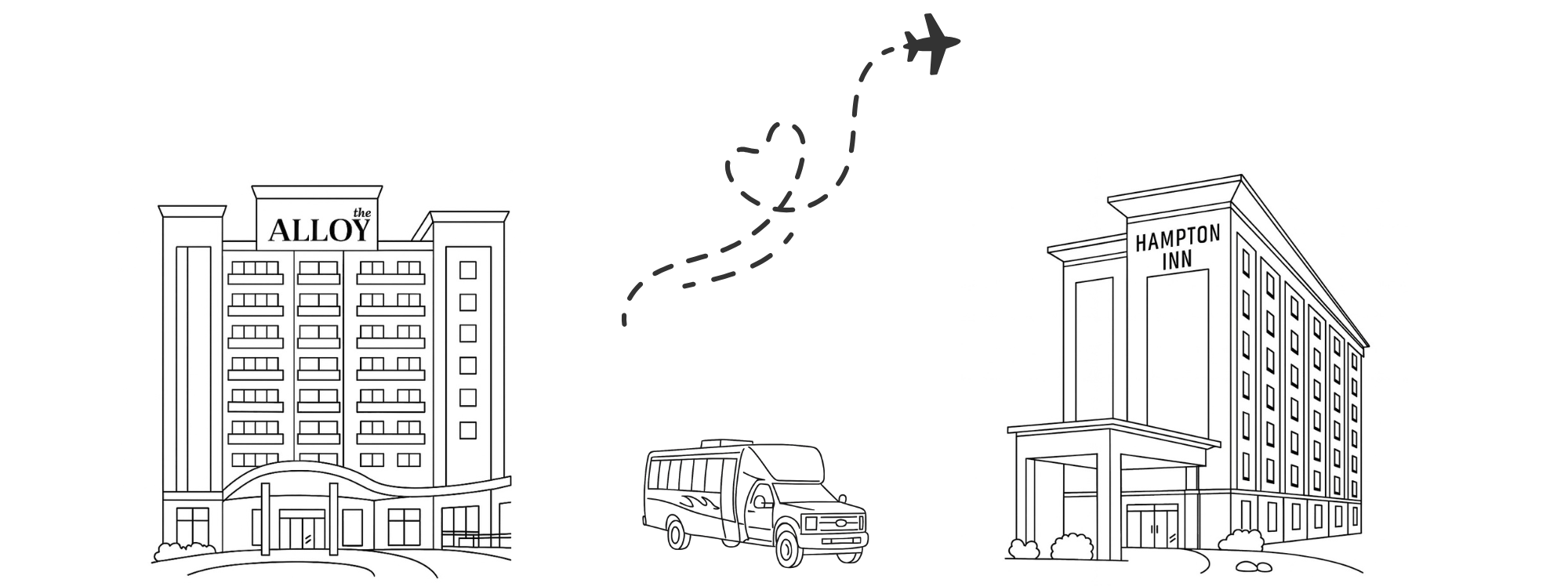 the ALLOY

HAMPTON INN