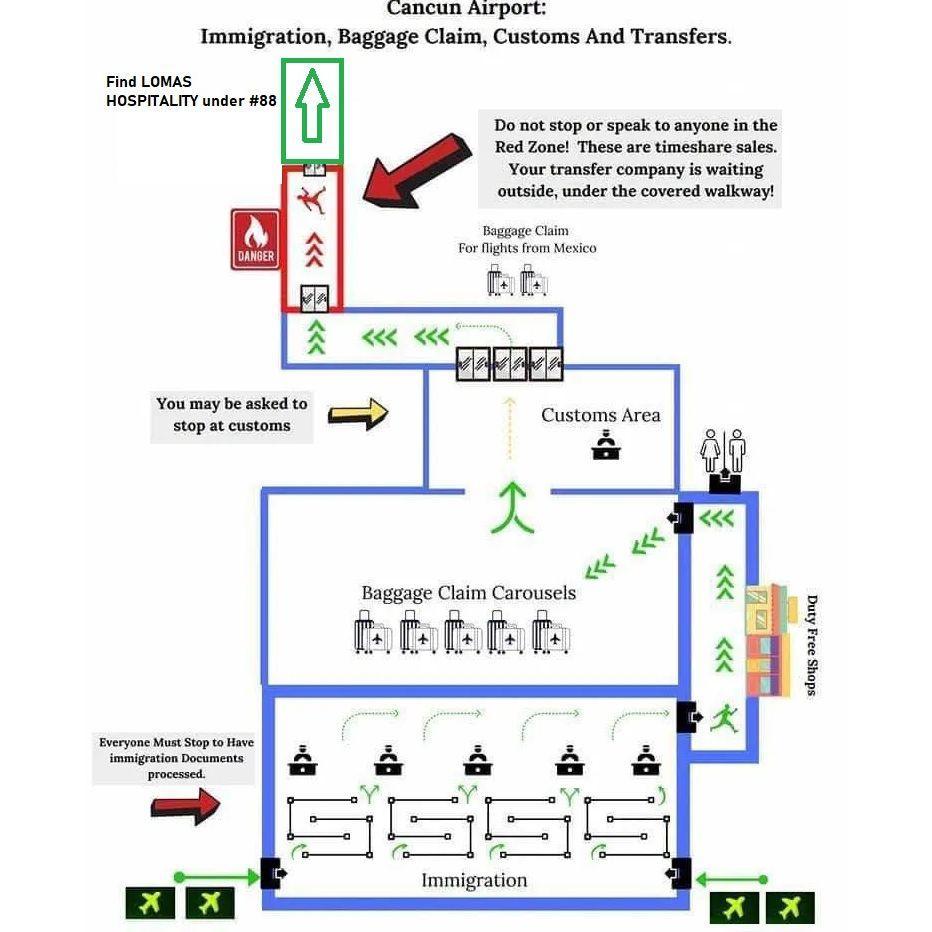 Cancun Airport:
Immigration, Baggage Claim, Customs And Transfers.

Find LOMAS HOSPITALITY under #88

Do not stop or speak to anyone in the Red Zone! These are timeshare sales. Your transfer company is waiting outside, under the covered walkway!

DANGER

Baggage Claim
For flights from Mexico

You may be asked to stop at customs

Customs Area

Baggage Claim Carousels

Duty Free Shops

Everyone Must Stop to Have immigration Documents processed.

Immigration