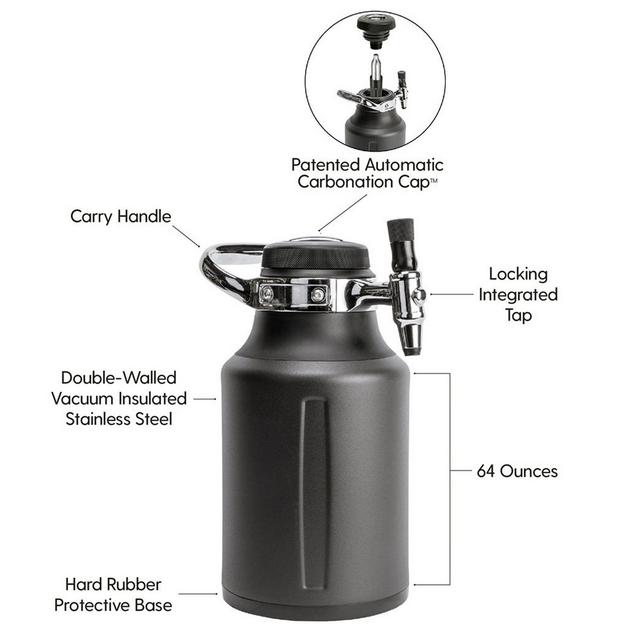 Patented Automatic Carbonation Cap™

Carry Handle

Locking Integrated Tap

Double-Walled Vacuum Insulated Stainless Steel

64 Ounces

Hard Rubber Protective Base