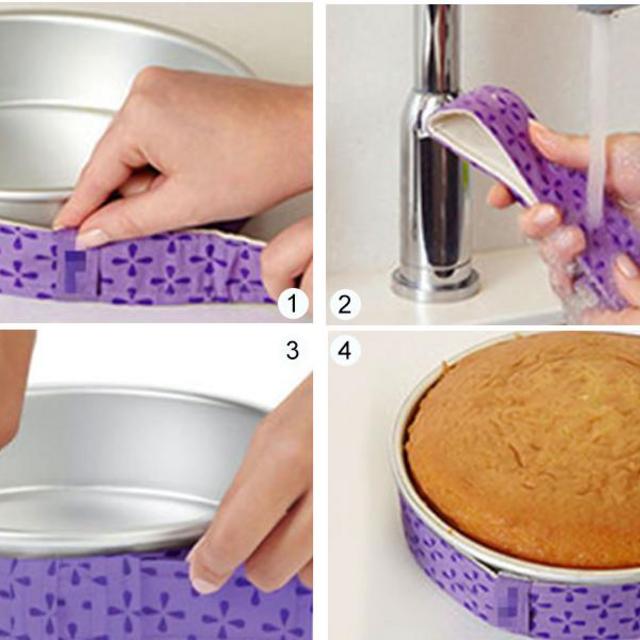 1
2
3
4