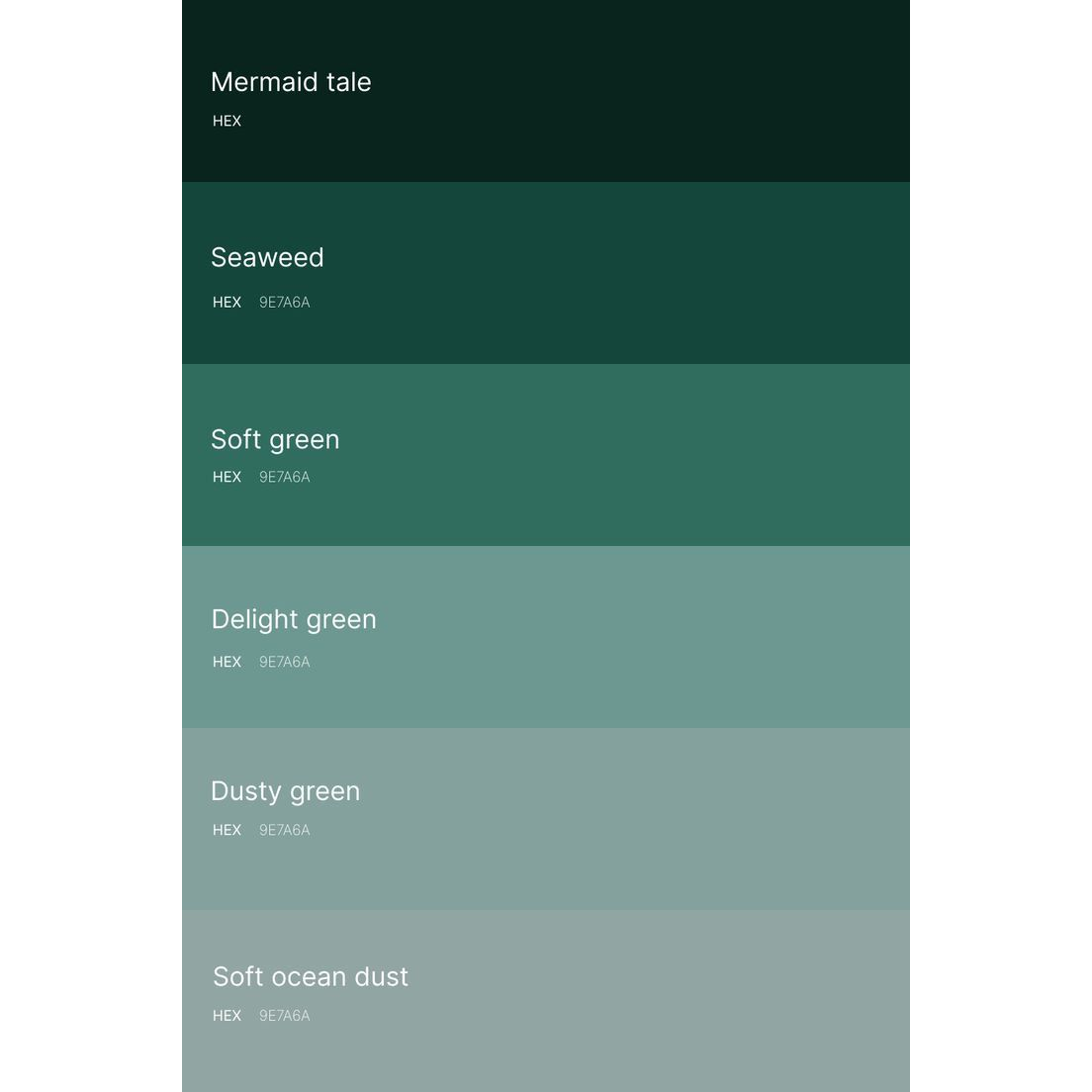 Mermaid tale
HEX

Seaweed
HEX 9E7A6A

Soft green
HEX 9E7A6A

Delight green
HEX 9E7A6A

Dusty green
HEX 9E7A6A

Soft ocean dust
HEX 9E7A6A