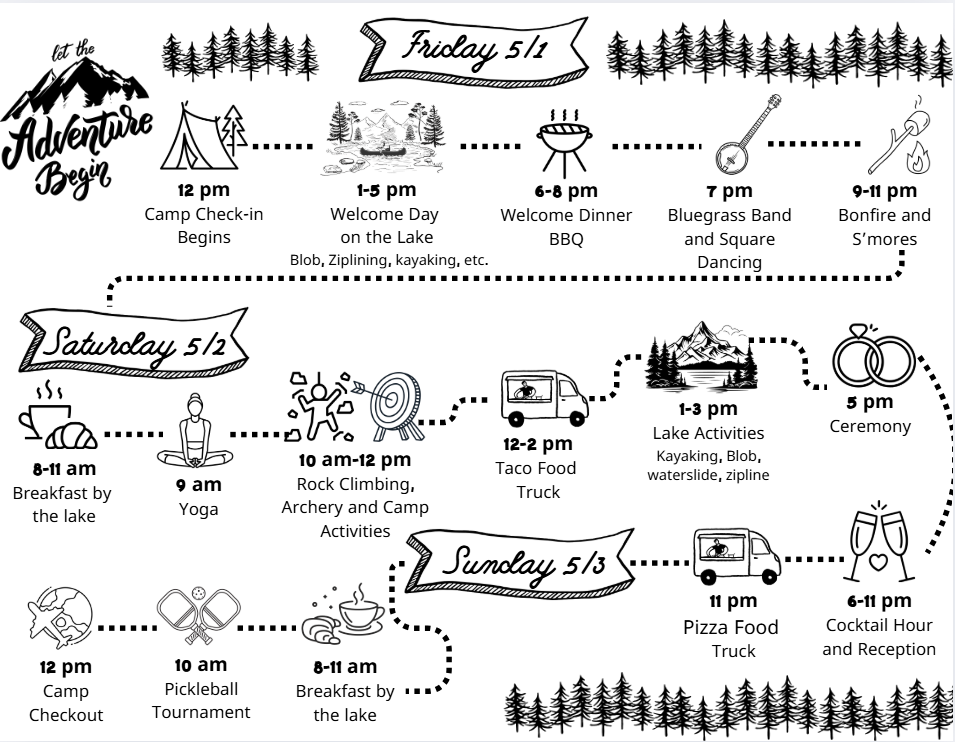 let the Adventure Begin

Friday 5/1

12 pm
Camp Check-in Begins

1-5 pm
Welcome Day on the Lake
Blob, Ziplining, kayaking, etc.

6-8 pm
Welcome Dinner BBQ

7 pm
Bluegrass Band and Square Dancing

9-11 pm
Bonfire and S'mores

Saturday 5/2

8-11 am
Breakfast by the lake

9 am
Yoga

10 am-12 pm
Rock Climbing, Archery and Camp Activities

12-2 pm
Taco Food Truck

1-3 pm
Lake Activities
Kayaking, Blob, waterslide, zipline

5 pm
Ceremony

6-11 pm
Cocktail Hour and Reception

11 pm
Pizza Food Truck

Sunday 5/3

8-11 am
Breakfast by the lake

10 am
Pickleball Tournament

12 pm
Camp Checkout