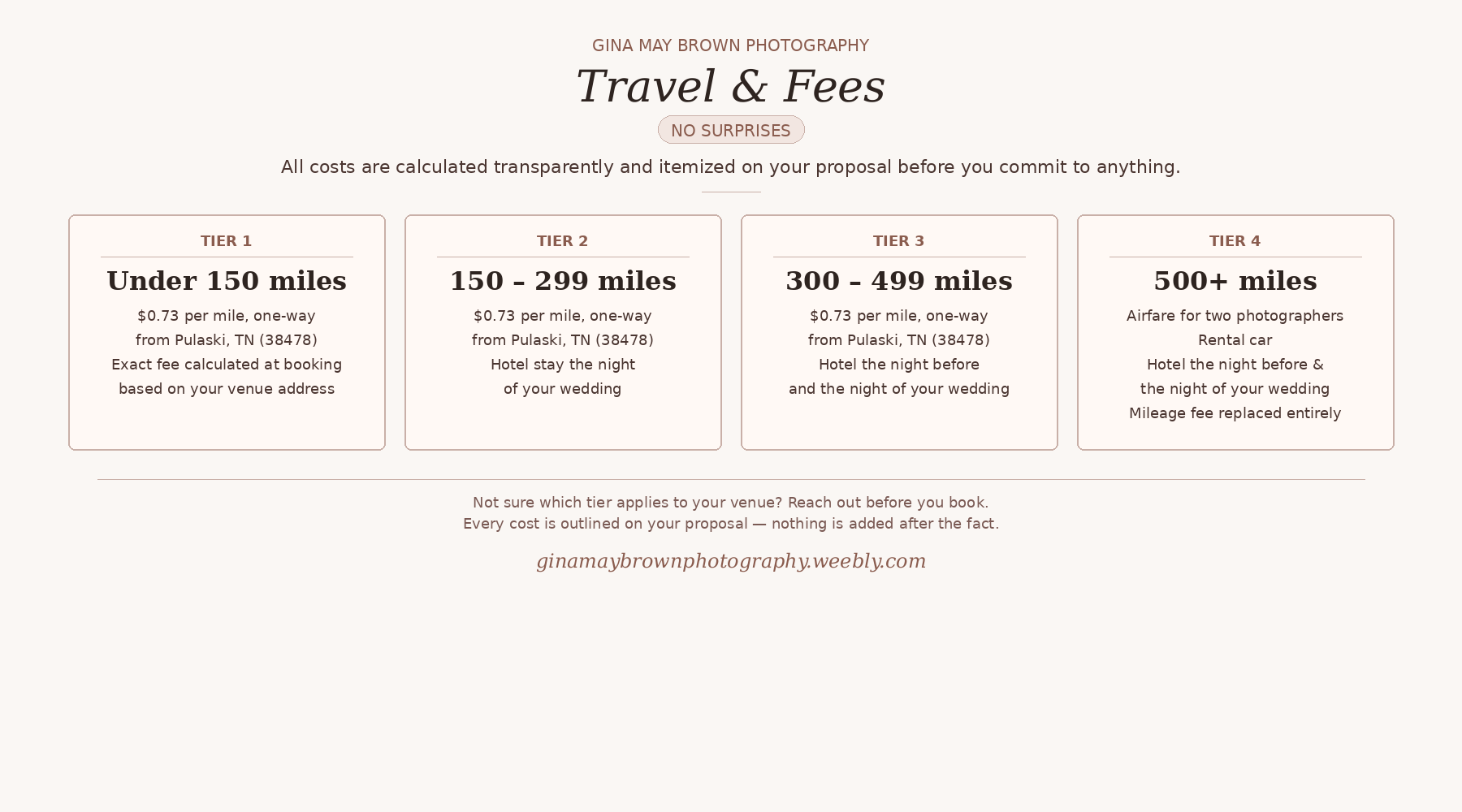 GINA MAY BROWN PHOTOGRAPHY

Travel & Fees

NO SURPRISES

All costs are calculated transparently and itemized on your proposal before you commit to anything.

TIER 1

Under 150 miles

$0.73 per mile, one-way
from Pulaski, TN (38478)
Exact fee calculated at booking
based on your venue address

TIER 2

150 – 299 miles

$0.73 per mile, one-way
from Pulaski, TN (38478)
Hotel stay the night
of your wedding

TIER 3

300 – 499 miles

$0.73 per mile, one-way
from Pulaski, TN (38478)
Hotel the night before
and the night of your wedding

TIER 4

500+ miles

Airfare for two photographers
Rental car
Hotel the night before &
the night of your wedding
Mileage fee replaced entirely

Not sure which tier applies to your venue? Reach out before you book.
Every cost is outlined on your proposal — nothing is added after the fact.

ginamaybrownphotography.weebly.com