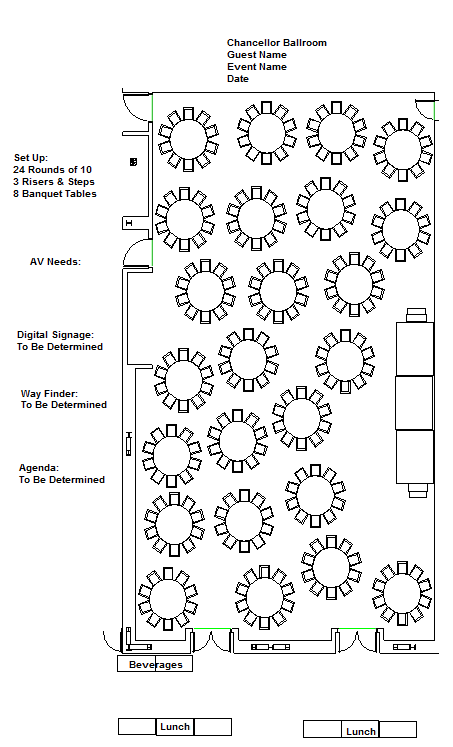 Chancellor Ballroom
Guest Name
Event Name
Date

Set Up:
24 Rounds of 10
3 Risers & Steps
8 Banquet Tables

AV Needs:

Digital Signage:
To Be Determined

Way Finder:
To Be Determined

Agenda:
To Be Determined

Beverages

Lunch

Lunch