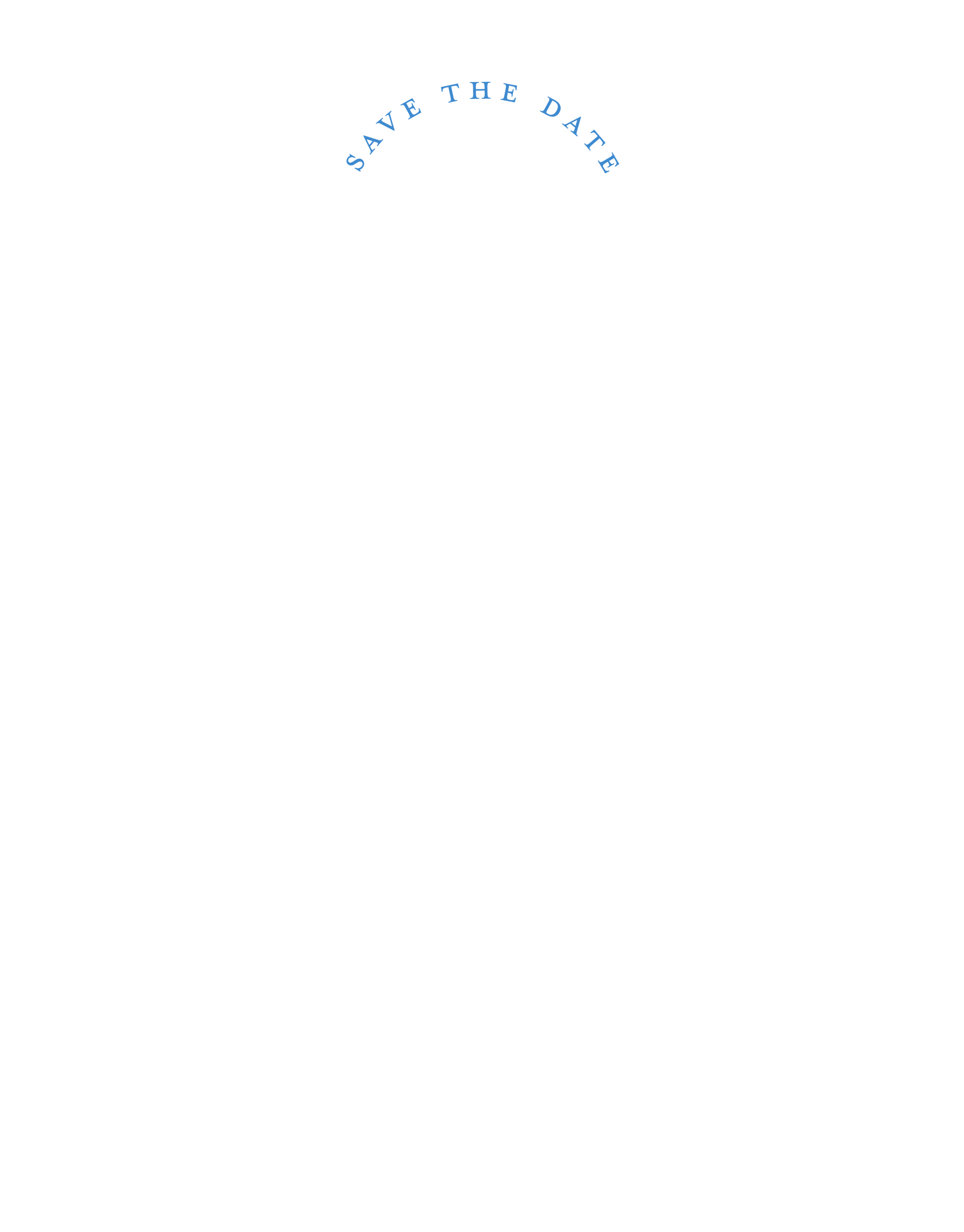 SAVE THE DATE