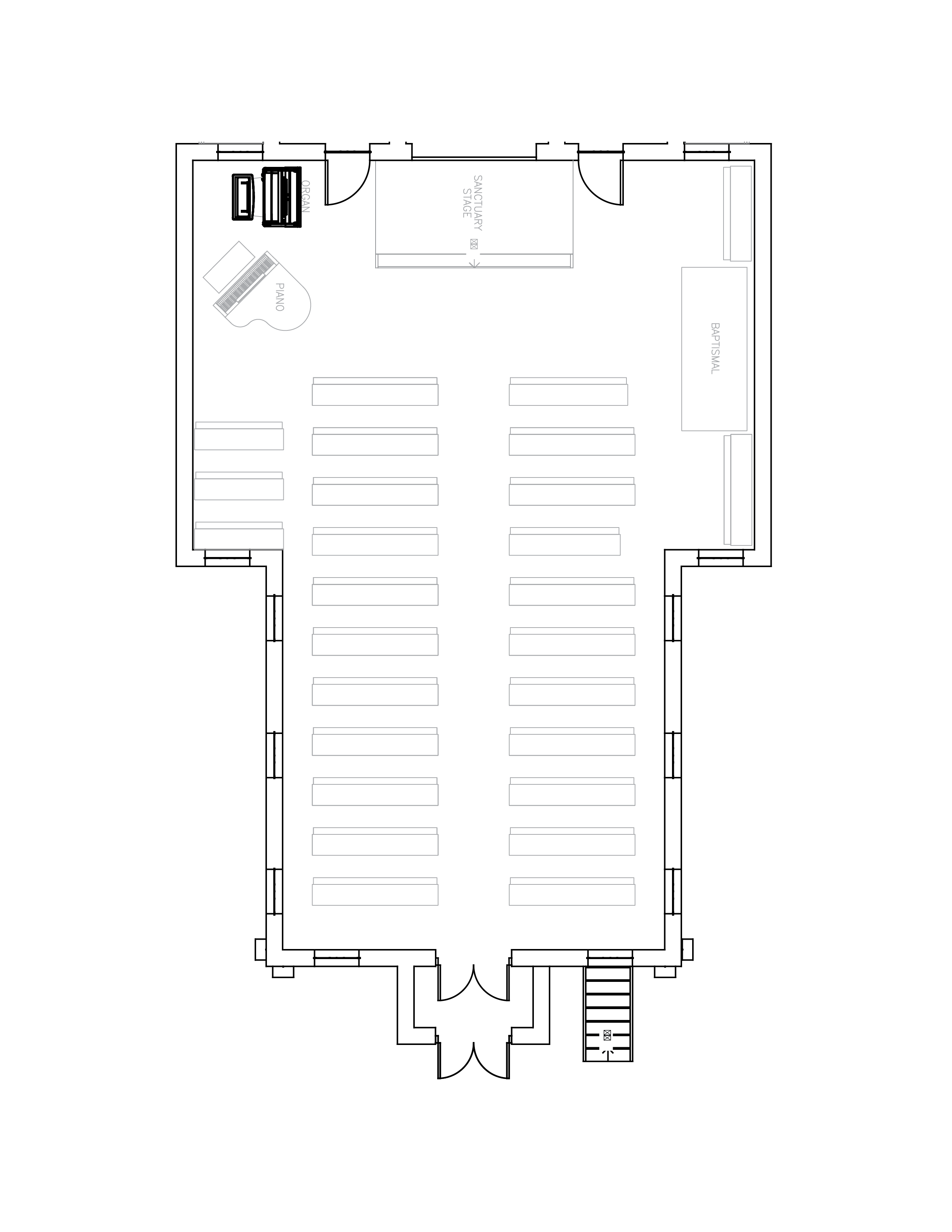 ORGAN

SANCTUARY STAGE

PIANO

BAPTISMAL